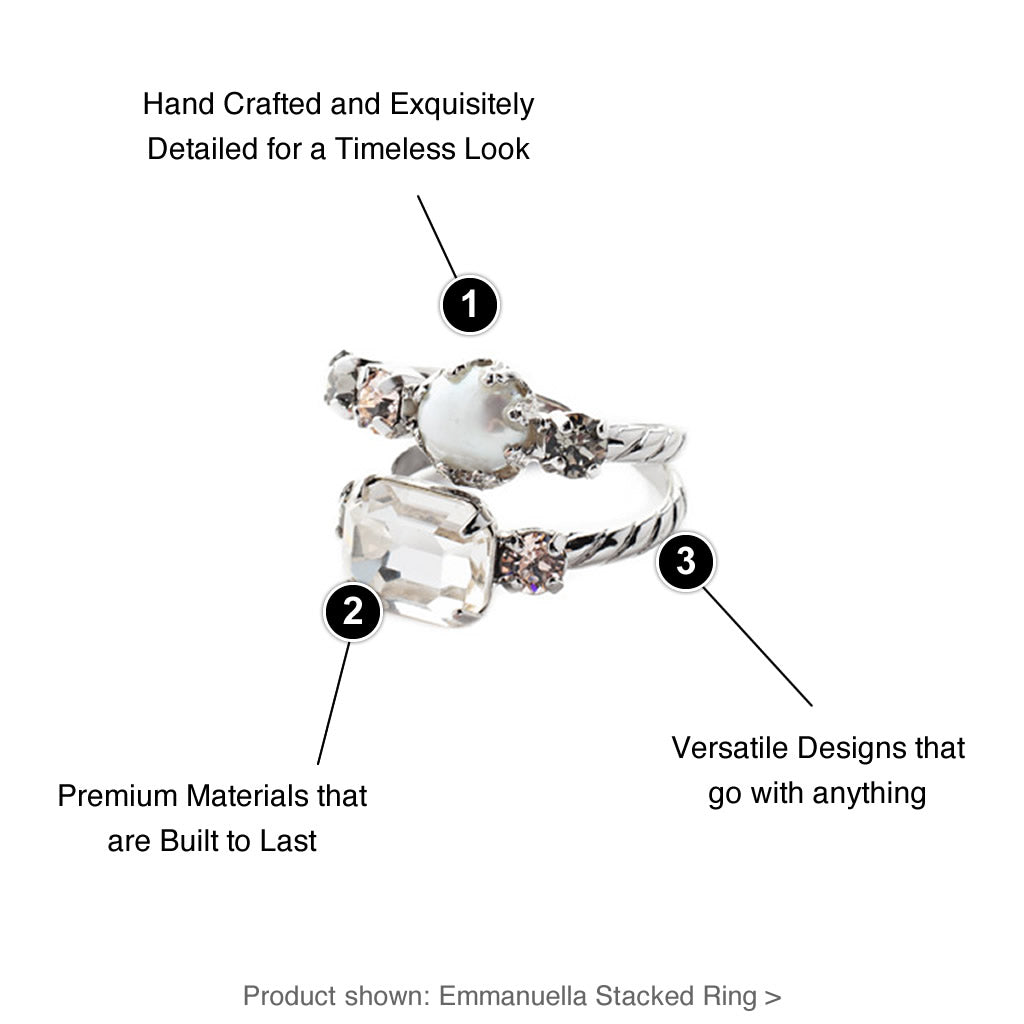 Hand Crafted and Exquisitely Detailed for a Timeless Look

1

2

3

Premium Materials that are Built to Last

Versatile Designs that go with anything

Product shown: Emmanuella Stacked Ring >